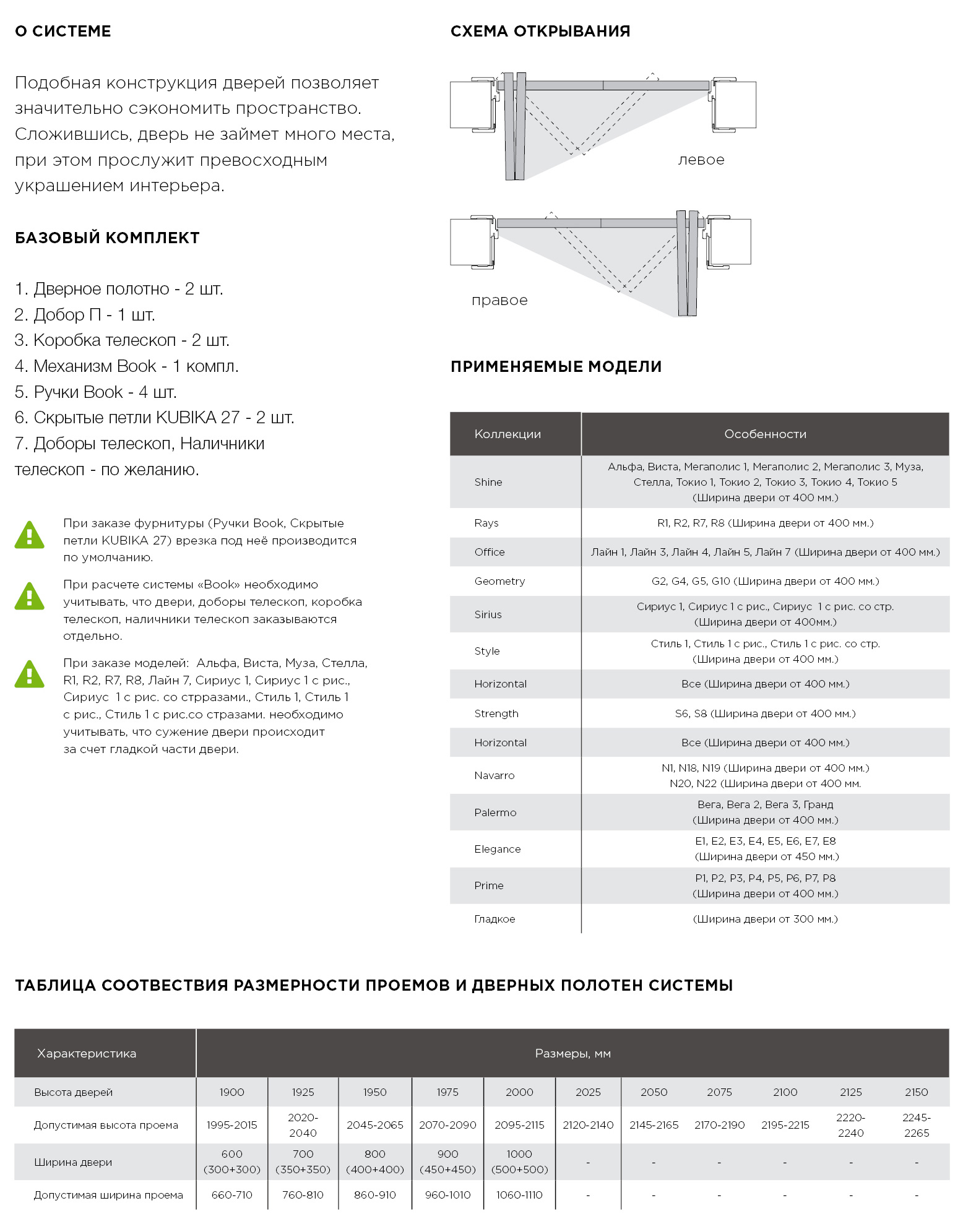 О СИСТЕМЕ

Подобная конструкция дверей позволяет значительно сэкономить пространство. Сложившись, дверь не займет много места, при этом прослужит превосходным украшением интерьера.

БАЗОВЫЙ КОМПЛЕКТ

1. Дверное полотно - 2 шт.
2. Добор П - 1 шт.
3. Коробка телескоп - 2 шт.
4. Механизм Book - 1 компл.
5. Ручки Book - 4 шт.
6. Скрытые петли KUBIKA 27 - 2 шт.
7. Доборы телескоп, Наличники телескоп - по желанию.

При заказе фурнитуры (Ручки Book, Скрытые петли KUBIKA 27) врезка под неё производится по умолчанию.

При расчете системы «Book» необходимо учитывать, что двери, доборы телескоп, коробка телескоп, наличники телескоп заказываются отдельно.

При заказе моделей: Альфа, Виста, Муза, Стелла, R1, R2, R7, R8, Лайн 7, Сириус 1, Сириус 1 с рис., Сириус 1 с рис. со стрразами., Стиль 1, Стиль 1 с рис., Стиль 1 с рис.со стразами. необходимо учитывать, что сужение двери происходит за счет гладкой части двери.

СХЕМА ОТКРЫВАНИЯ

левое

правое

ПРИМЕНЯЕМЫЕ МОДЕЛИ

| Коллекции | Особенности |
|---|---|
| Shine | Альфа, Виста, Мегаполис 1, Мегаполис 2, Мегаполис 3, Муза, Стелла, Токио 1, Токио 2, Токио 3, Токио 4, Токио 5 (Ширина двери от 400 мм.) |
| Rays | R1, R2, R7, R8 (Ширина двери от 400 мм.) |
| Office | Лайн 1, Лайн 3, Лайн 4, Лайн 5, Лайн 7 (Ширина двери от 400 мм.) |
| Geometry | G2, G4, G5, G10 (Ширина двери от 400 мм.) |
| Sirius | Сириус 1, Сириус 1 с рис., Сириус 1 с рис. со стр. (Ширина двери от 400мм.) |
| Style | Стиль 1, Стиль 1 с рис., Стиль 1 с рис. со стр. (Ширина двери от 400 мм.) |
| Horizontal | Все (Ширина двери от 400 мм.) |
| Strength | S6, S8 (Ширина двери от 400 мм.) |
| Horizontal | Все (Ширина двери от 400 мм.) |
| Navarro | N1, N18, N19 (Ширина двери от 400 мм.) N20, N22 (Ширина двери от 400 мм. |
| Palermo | Вега, Вега 2, Вега 3, Гранд (Ширина двери от 400 мм.) |
| Elegance | E1, E2, E3, E4, E5, E6, E7, E8 (Ширина двери от 450 мм.) |
| Prime | P1, P2, P3, P4, P5, P6, P7, P8 (Ширина двери от 400 мм.) |
| Гладкое | (Ширина двери от 300 мм.) |

ТАБЛИЦА СООТВЕСТВИЯ РАЗМЕРНОСТИ ПРОЕМОВ И ДВЕРНЫХ ПОЛОТЕН СИСТЕМЫ

| Характеристика | Размеры, мм | | | | | | | | | | |
|---|---|---|---|---|---|---|---|---|---|---|---|
| Высота дверей | 1900 | 1925 | 1950 | 1975 | 2000 | 2025 | 2050 | 2075 | 2100 | 2125 | 2150 |
| Допустимая высота проема | 1995-2015 | 2020-2040 | 2045-2065 | 2070-2090 | 2095-2115 | 2120-2140 | 2145-2165 | 2170-2190 | 2195-2215 | 2220-2240 | 2245-2265 |
| Ширина двери | 600 (300+300) | 700 (350+350) | 800 (400+400) | 900 (450+450) | 1000 (500+500) | - | - | - | - | - | - |
| Допустимая ширина проема | 660-710 | 760-810 | 860-910 | 960-1010 | 1060-1110 | - | - | - | - | - | - |